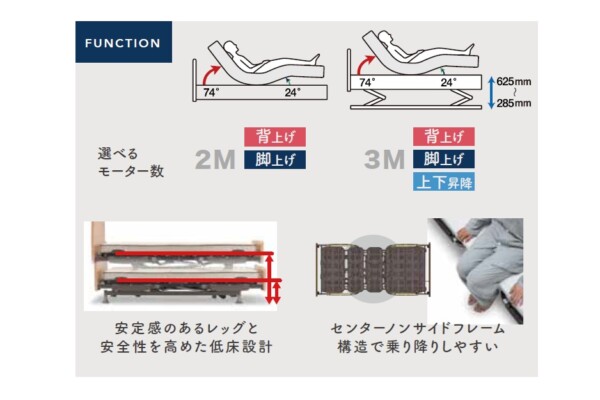 FUNCTION

74° 24°

74° 24°

625mm
~
285mm

選べる
モーター数

2M
背上げ
脚上げ

3M
背上げ
脚上げ
上下昇降

安定感のあるレッグと
安全性を高めた低床設計

センターノンサイドフレーム
構造で乗り降りしやすい