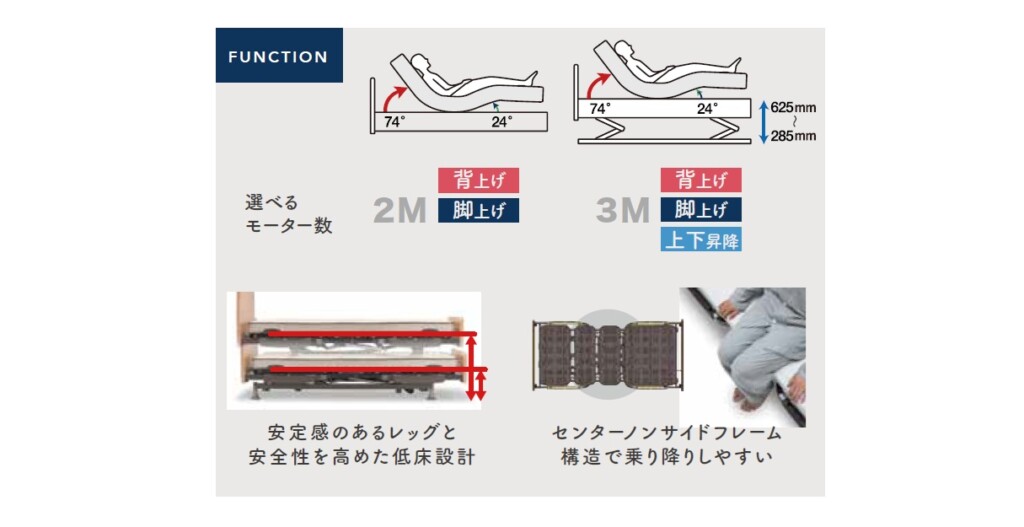 FUNCTION

74°
24°

74°
24°
625mm
~
285mm

選べる
モーター数

2M
背上げ
脚上げ

3M
背上げ
脚上げ
上下昇降

安定感のあるレッグと
安全性を高めた低床設計

センターノンサイドフレーム
構造で乗り降りしやすい