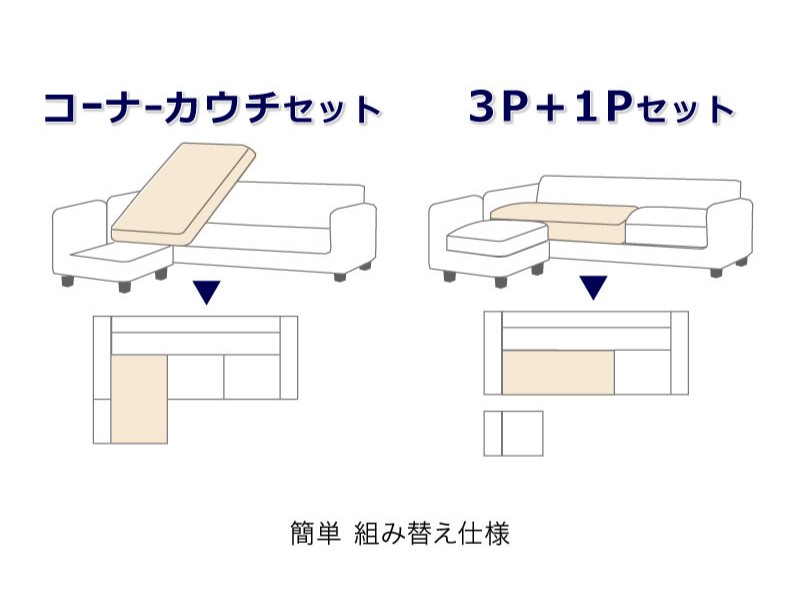 コーナーカウチセット

3P＋1Pセット

簡単 組み替え仕様